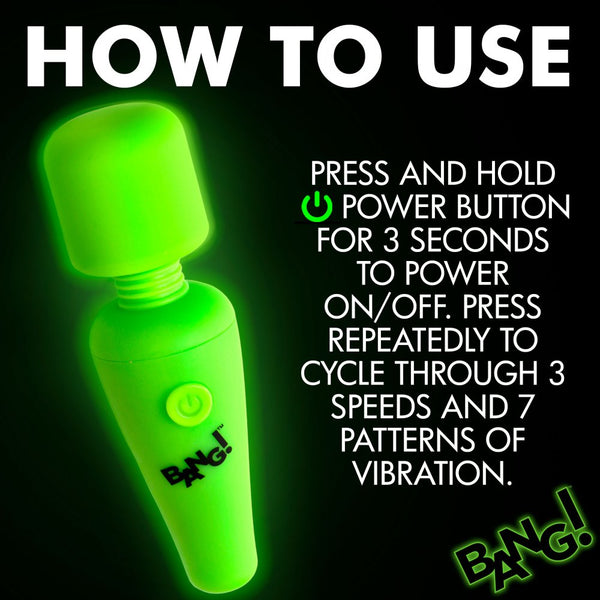 HOW TO USE

PRESS AND HOLD POWER BUTTON FOR 3 SECONDS TO POWER ON/OFF. PRESS REPEATEDLY TO CYCLE THROUGH 3 SPEEDS AND 7 PATTERNS OF VIBRATION.

BANG!™

BANG!