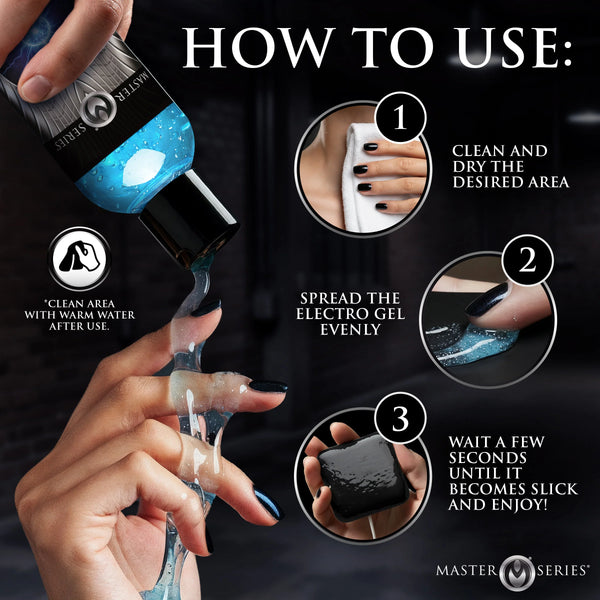 HOW TO USE:

MASTER SERIES

1

CLEAN AND DRY THE DESIRED AREA

*CLEAN AREA WITH WARM WATER AFTER USE.

2

SPREAD THE ELECTRO GEL EVENLY

3

WAIT A FEW SECONDS UNTIL IT BECOMES SLICK AND ENJOY!

MASTER SERIES