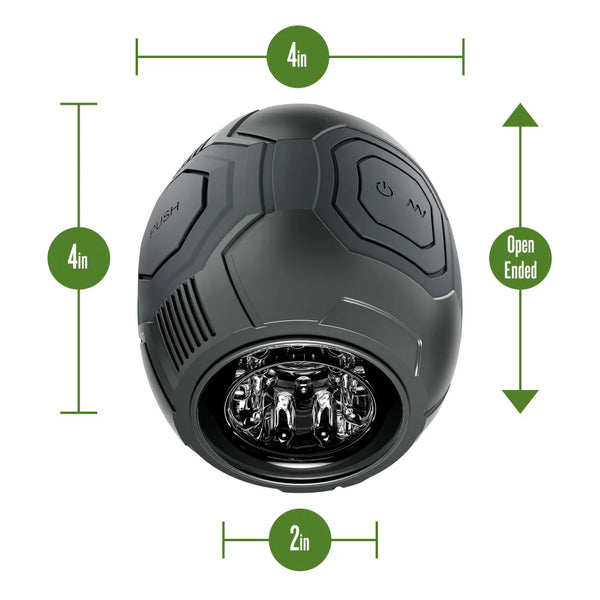 4in

4in

PUSH

Open Ended

2in