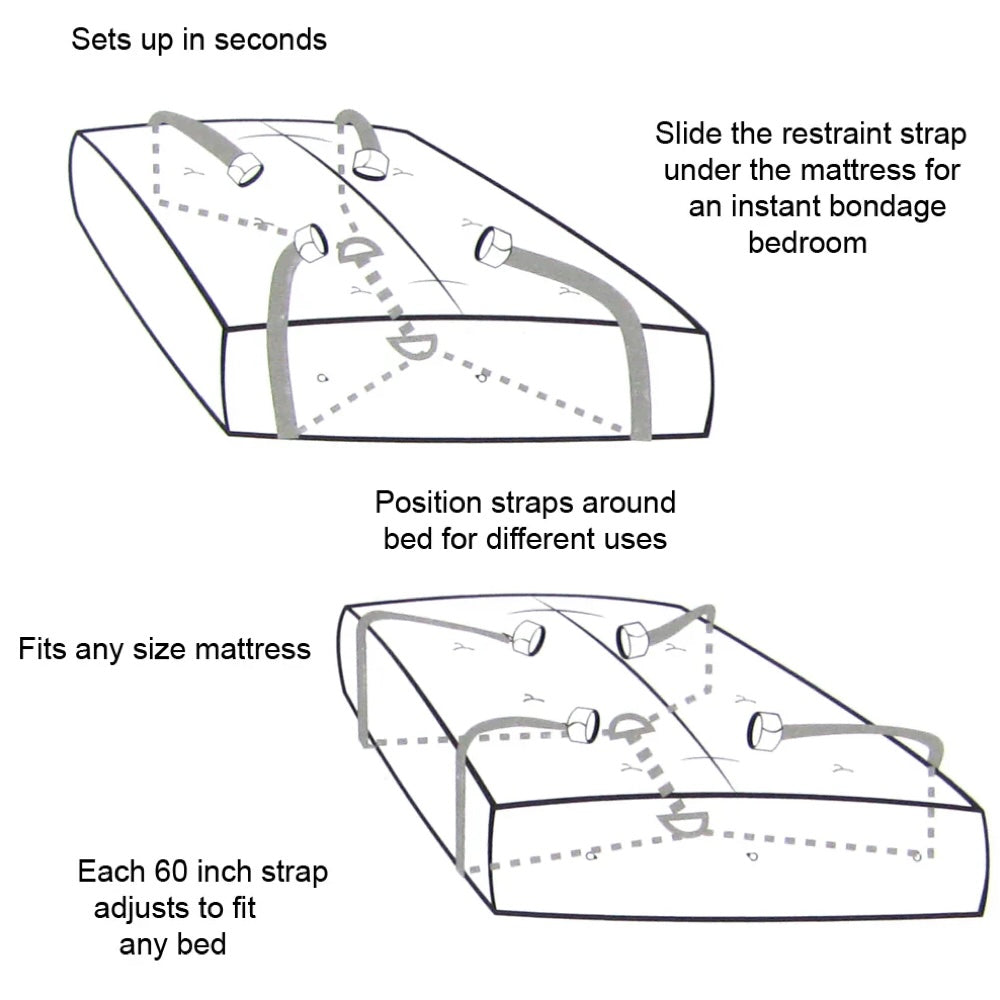 Sets up in seconds

Slide the restraint strap under the mattress for an instant bondage bedroom

Position straps around bed for different uses

Fits any size mattress

Each 60 inch strap adjusts to fit any bed