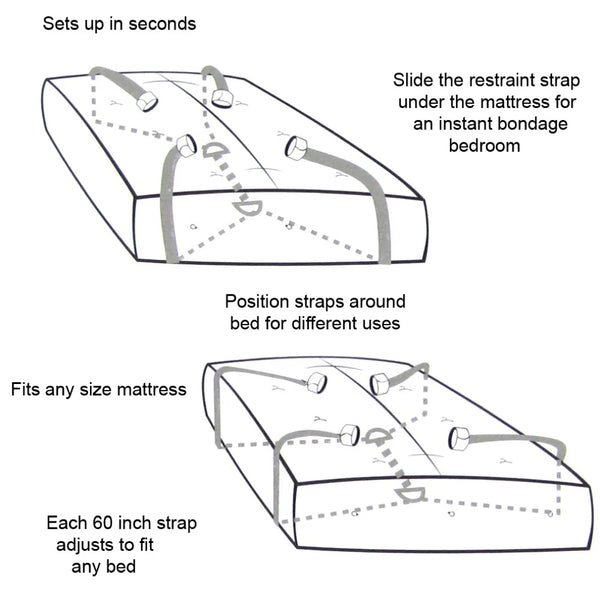 Sets up in seconds

Slide the restraint strap under the mattress for an instant bondage bedroom

Position straps around bed for different uses

Fits any size mattress

Each 60 inch strap adjusts to fit any bed